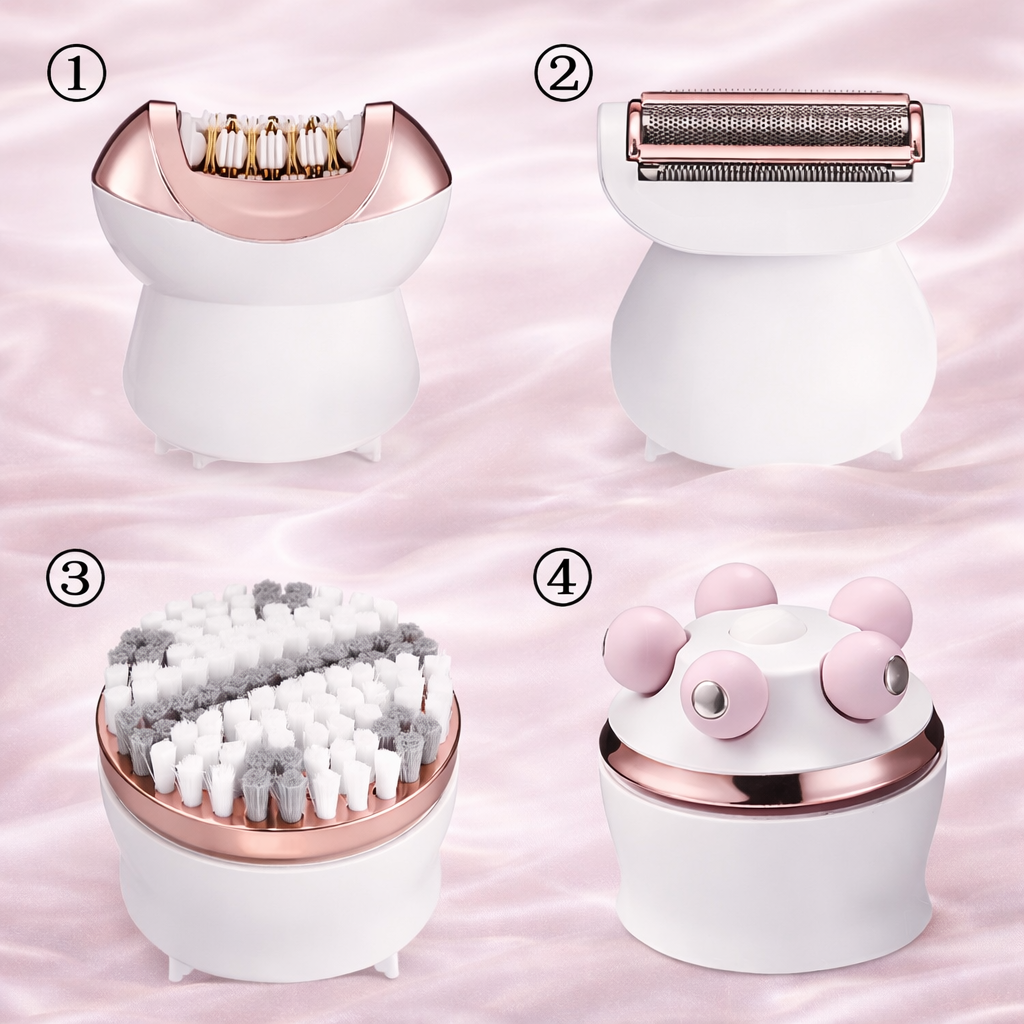 ①

②

③

④